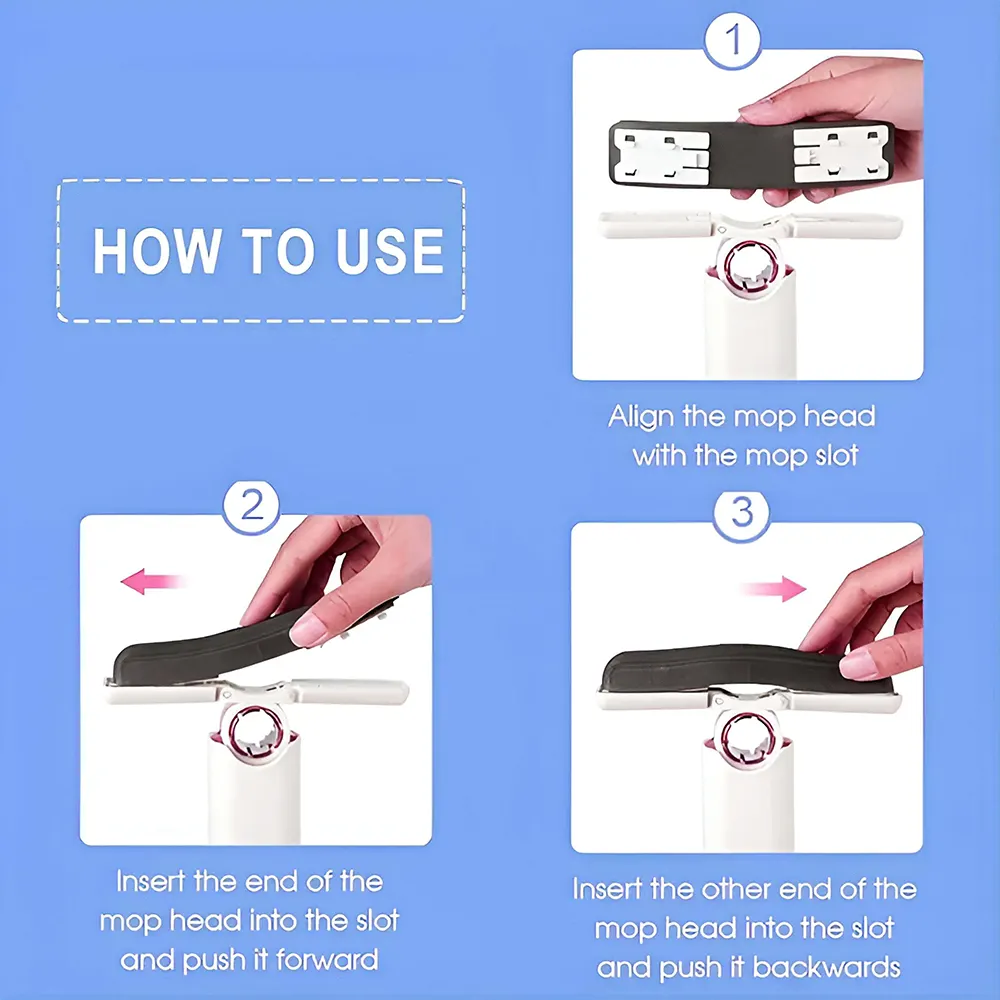 HOW TO USE

1

Align the mop head with the mop slot

2

Insert the end of the mop head into the slot and push it forward

3

Insert the other end of the mop head into the slot and push it backwards